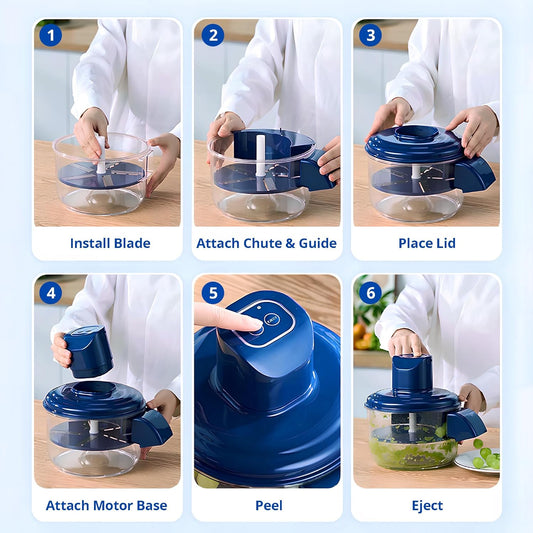 1

Install Blade

2

Attach Chute & Guide

3

Place Lid

4

Attach Motor Base

5

Peel

6

Eject